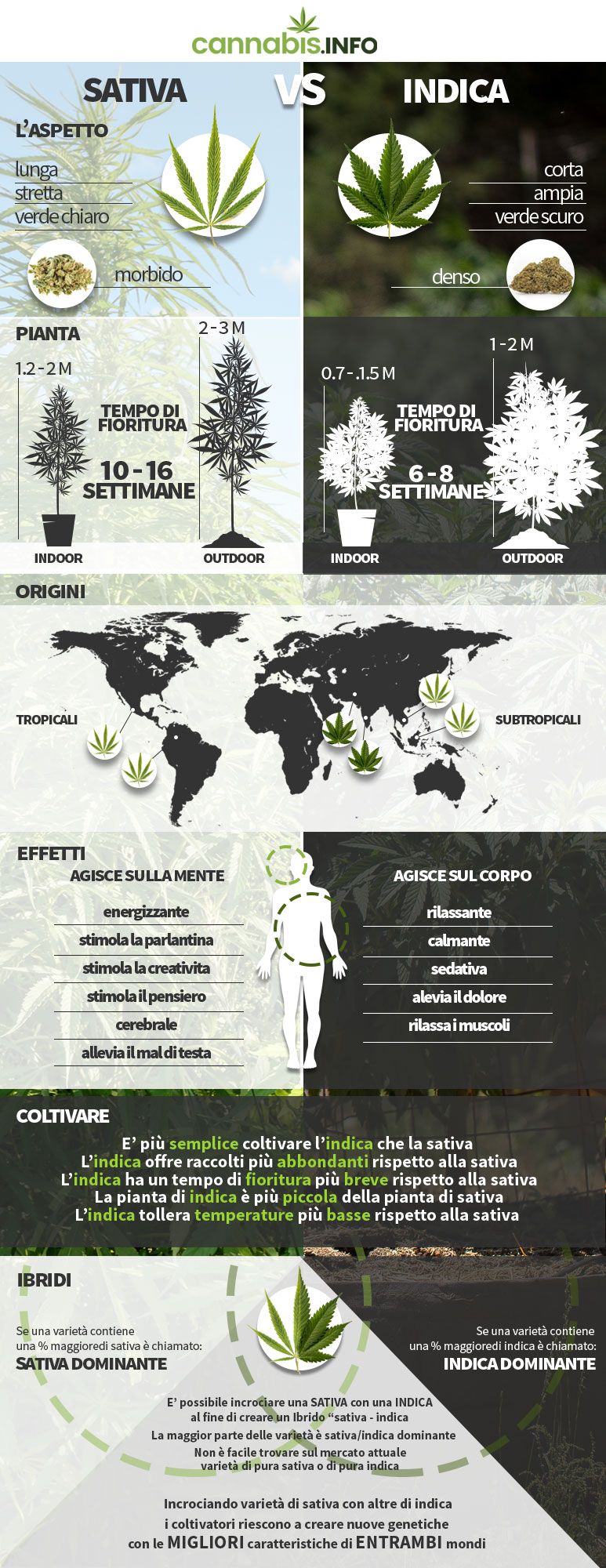 cannabis.INFO

SATIVA VS INDICA

L'ASPETTO

lunga
stretta
verde chiaro

morbido

corta
ampia
verde scuro

denso

PIANTA

1.2 - 2 M
2 - 3 M

TEMPO DI FIORITURA
10 - 16 SETTIMANE

INDOOR
OUTDOOR

0.7 - .1.5 M
1 - 2 M

TEMPO DI FIORITURA
6 - 8 SETTIMANE

INDOOR
OUTDOOR

ORIGINI

TROPICALI

SUBTROPICALI

EFFETTI

AGISCE SULLA MENTE

energizzante
stimola la parlantina
stimola la creativita
stimola il pensiero
cerebrale
allevia il mal di testa

AGISCE SUL CORPO

rilassante
calmante
sedativa
alevia il dolore
rilassa i muscoli

COLTIVARE

E' più semplice coltivare l'indica che la sativa
L'indica offre raccolti più abbondanti rispetto alla sativa
L'indica ha un tempo di fioritura più breve rispetto alla sativa
La pianta di indica è più piccola della pianta di sativa
L'indica tollera temperature più basse rispetto alla sativa

IBRIDI

Se una varietà contiene una % maggioredi sativa è chiamato:
SATIVA DOMINANTE

Se una varietà contiene una % maggioredi indica è chiamato:
INDICA DOMINANTE

E' possibile incrociare una SATIVA con una INDICA al fine di creare un Ibrido "sativa - indica
La maggior parte delle varietà è sativa/indica dominante
Non è facile trovare sul mercato attuale varietà di pura sativa o di pura indica

Incrociando varietà di sativa con altre di indica i coltivatori riescono a creare nuove genetiche con le MIGLIORI caratteristiche di ENTRAMBI mondi